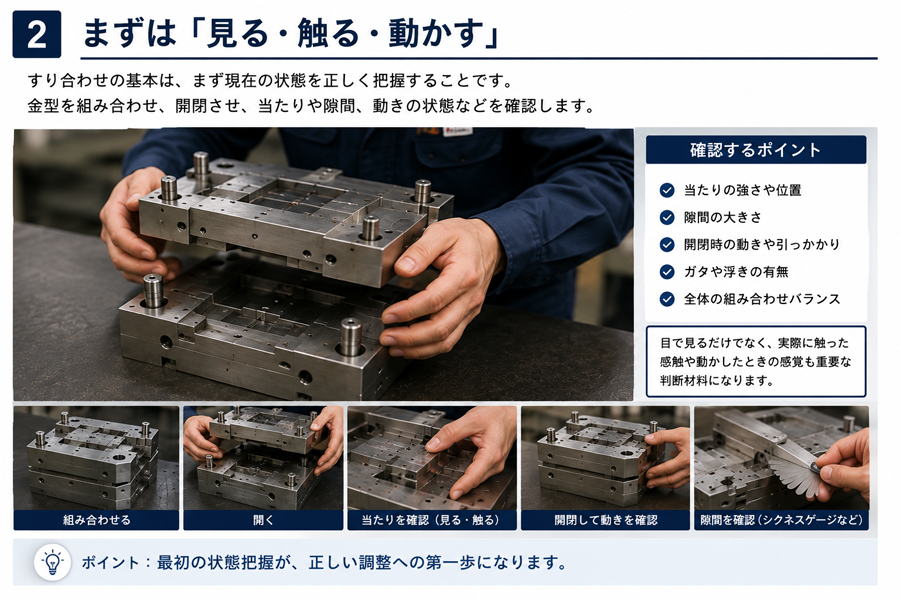 2 まずは「見る・触る・動かす」

すり合わせの基本は、まず現在の状態を正しく把握することです。
金型を組み合わせ、開閉させ、当たりや隙間、動きの状態などを確認します。

確認するポイント

当たりの強さや位置

隙間の大きさ

開閉時の動きや引っかかり

ガタや浮きの有無

全体の組み合わせバランス

目で見るだけでなく、実際に触った感触や動かしたときの感覚も重要な判断材料になります。

組み合わせる

開く

当たりを確認（見る・触る）

開閉して動きを確認

隙間を確認（シクネスゲージなど）

ポイント：最初の状態把握が、正しい調整への第一歩になります。